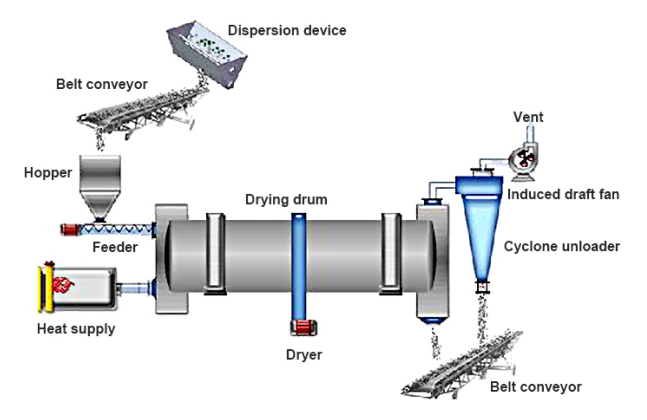 Dispersion device
Belt conveyor
Vent
Hopper
Induced draft fan
Drying drum
Feeder
Cyclone unloader
Heat supply
Dryer
Belt conveyor